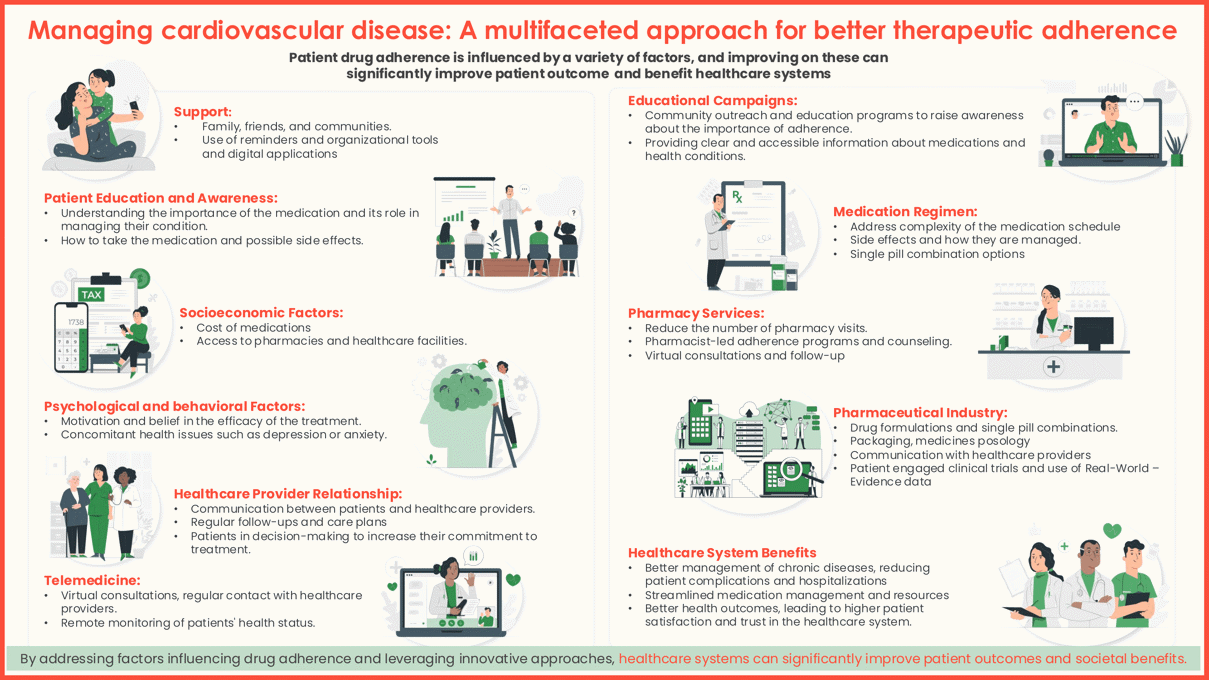 Managing cardiovascular disease: A multifaceted approach for better therapeutic adherence

Patient drug adherence is influenced by a variety of factors, and improving on these can significantly improve patient outcome and benefit healthcare systems

Support:
• Family, friends, and communities.
• Use of reminders and organizational tools and digital applications

Patient Education and Awareness:
• Understanding the importance of the medication and its role in managing their condition.
• How to take the medication and possible side effects.

TAX

1738

Socioeconomic Factors:
• Cost of medications
• Access to pharmacies and healthcare facilities.

Psychological and behavioral Factors:
• Motivation and belief in the efficacy of the treatment.
• Concomitant health issues such as depression or anxiety.

Healthcare Provider Relationship:
• Communication between patients and healthcare providers.
• Regular follow-ups and care plans
• Patients in decision-making to increase their commitment to treatment.

Telemedicine:
• Virtual consultations, regular contact with healthcare providers.
• Remote monitoring of patients' health status.

Educational Campaigns:
• Community outreach and education programs to raise awareness about the importance of adherence.
• Providing clear and accessible information about medications and health conditions.

Rx

Medication Regimen:
• Address complexity of the medication schedule
• Side effects and how they are managed.
• Single pill combination options

Pharmacy Services:
• Reduce the number of pharmacy visits.
• Pharmacist-led adherence programs and counseling.
• Virtual consultations and follow-up

Pharmaceutical Industry:
• Drug formulations and single pill combinations.
• Packaging, medicines posology
• Communication with healthcare providers
• Patient engaged clinical trials and use of Real-World – Evidence data

Healthcare System Benefits
• Better management of chronic diseases, reducing patient complications and hospitalizations
• Streamlined medication management and resources
• Better health outcomes, leading to higher patient satisfaction and trust in the healthcare system.

By addressing factors influencing drug adherence and leveraging innovative approaches, healthcare systems can significantly improve patient outcomes and societal benefits.